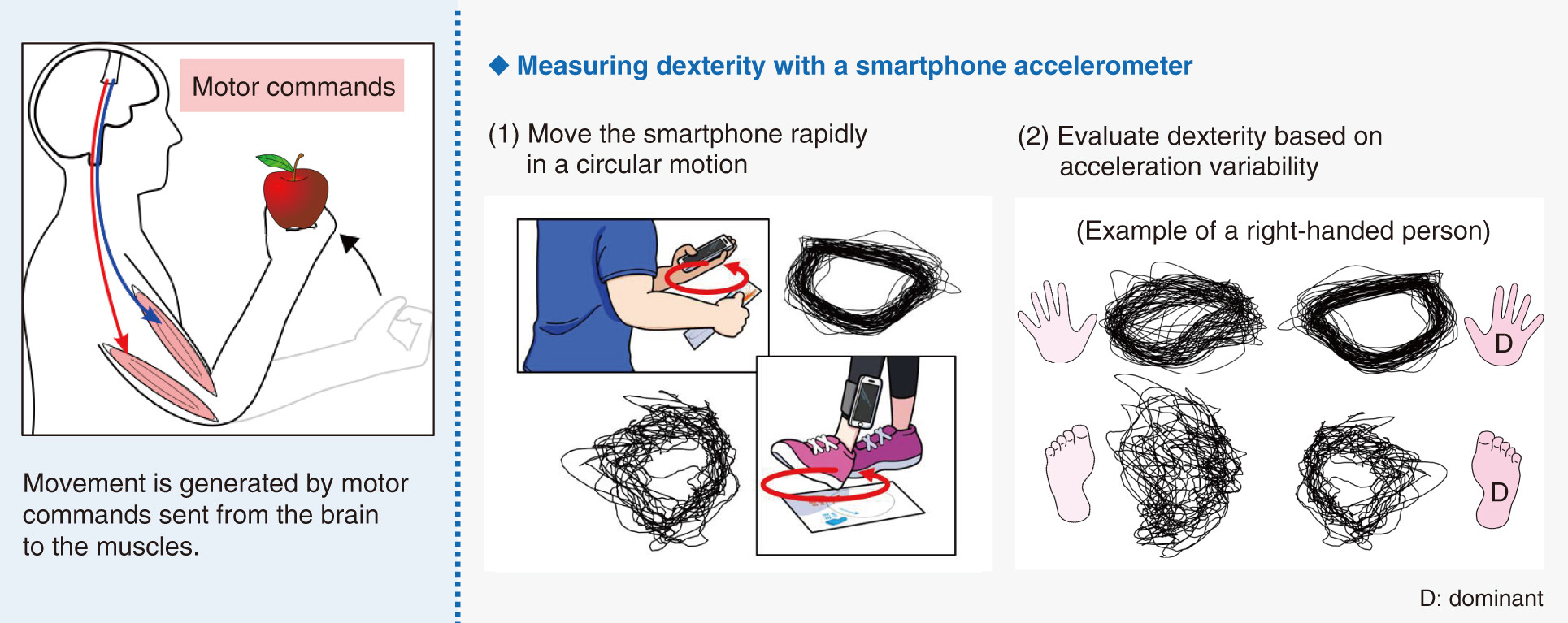 Motor commands

Movement is generated by motor commands sent from the brain to the muscles.

◆ Measuring dexterity with a smartphone accelerometer

(1) Move the smartphone rapidly in a circular motion

(2) Evaluate dexterity based on acceleration variability

(Example of a right-handed person)

D

D

D: dominant