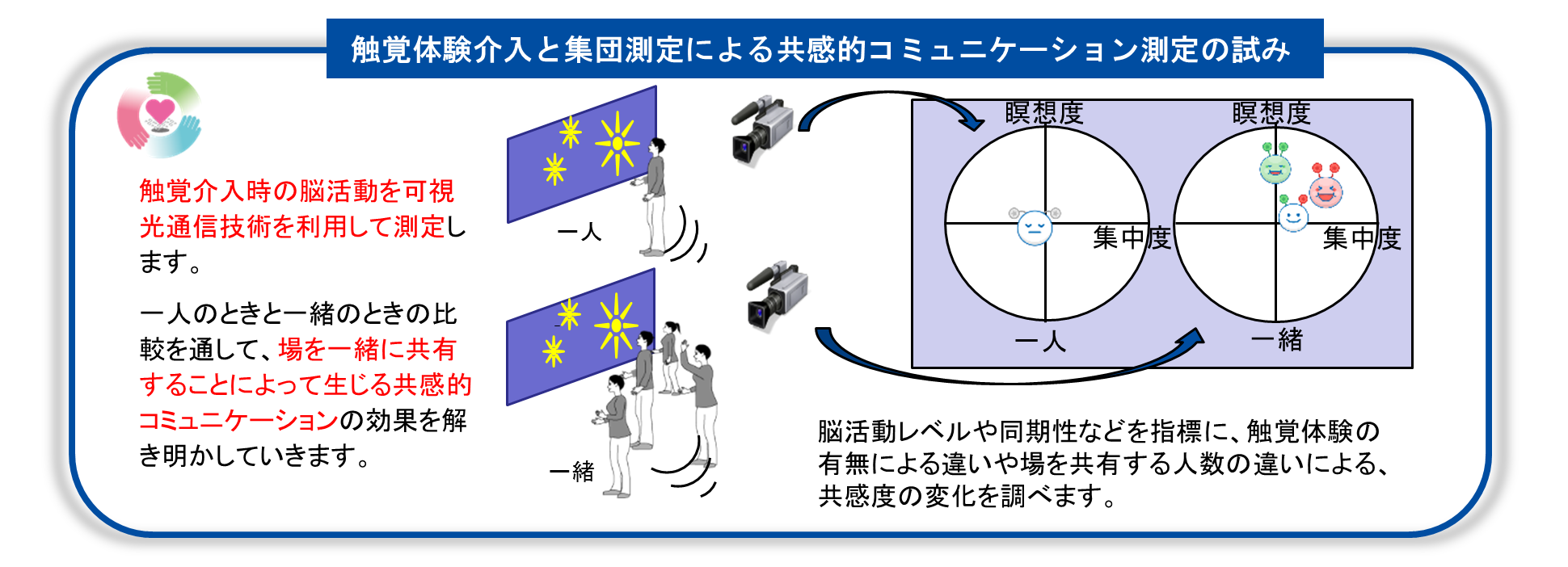 触覚体験介入と集団測定による共感的コミュニケーション測定の試み

触覚介入時の脳活動を可視光通信技術を利用して測定します。

一人のときと一緒のときの比較を通して、場を一緒に共有することによって生じる共感的コミュニケーションの効果を解き明かしていきます。

一人

一緒

瞑想度

集中度

一人

瞑想度

集中度

一緒

脳活動レベルや同期性などを指標に、触覚体験の有無による違いや場を共有する人数の違いによる、共感度の変化を調べます。